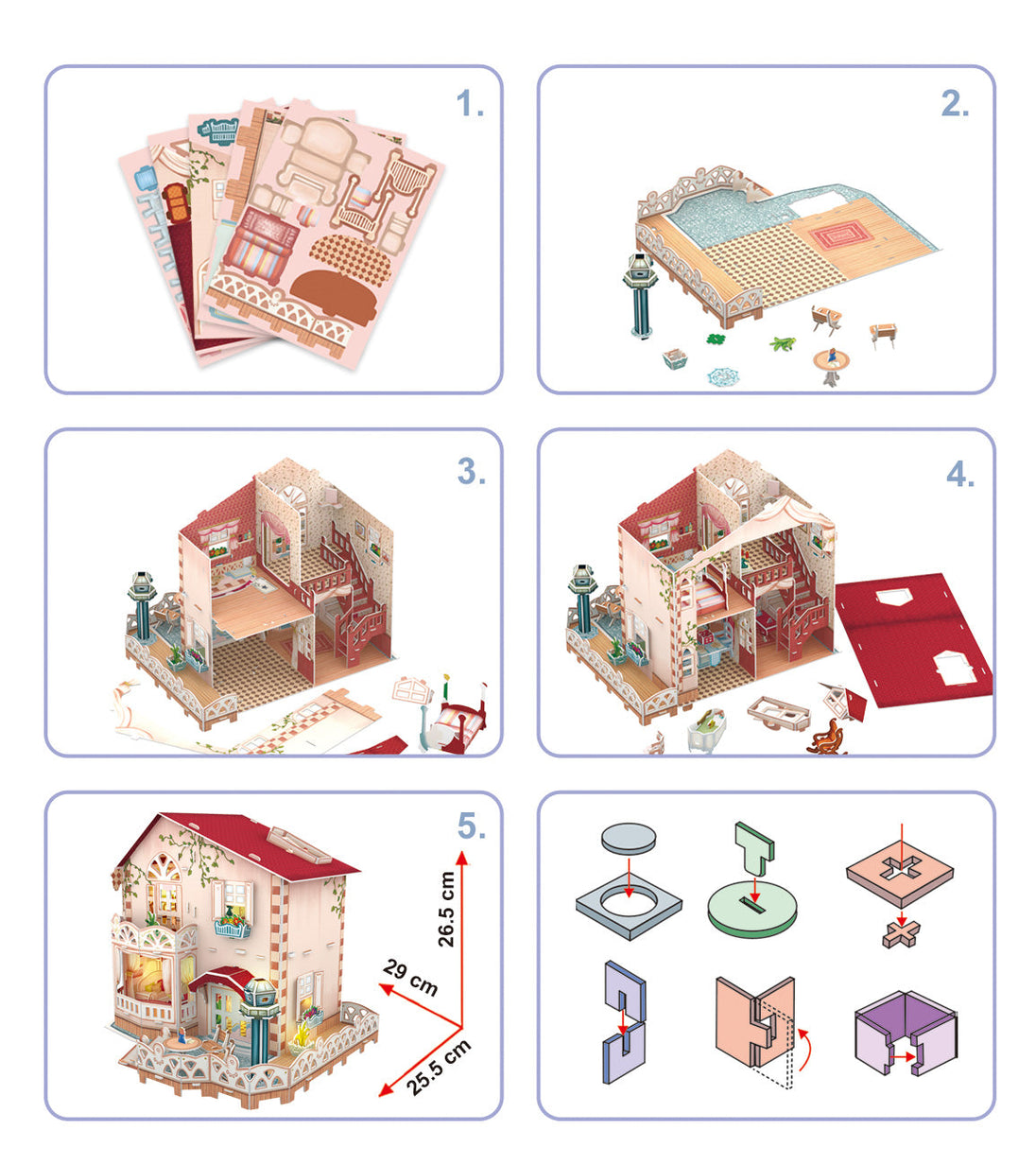 1.

2.

3.

4.

5.

26.5 cm

29 cm

25.5 cm